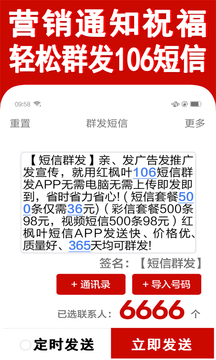 营销通知祝福
轻松群发106短信

09:58

重置 群发短信 更多

【短信群发】亲、发广告发推广发宣传，就用红枫叶106短信群发APP无需电脑无需上传即发即到，省时省力省心!（短信套餐500条仅需36元）（彩信套餐500条98元，视频短信500条98元）红枫叶短信APP发送快、价格优、质量好、365天均可群发!

签名：【短信群发】

+ 通讯录

+ 导入号码

已选联系人：6666 个

定时发送

立即发送